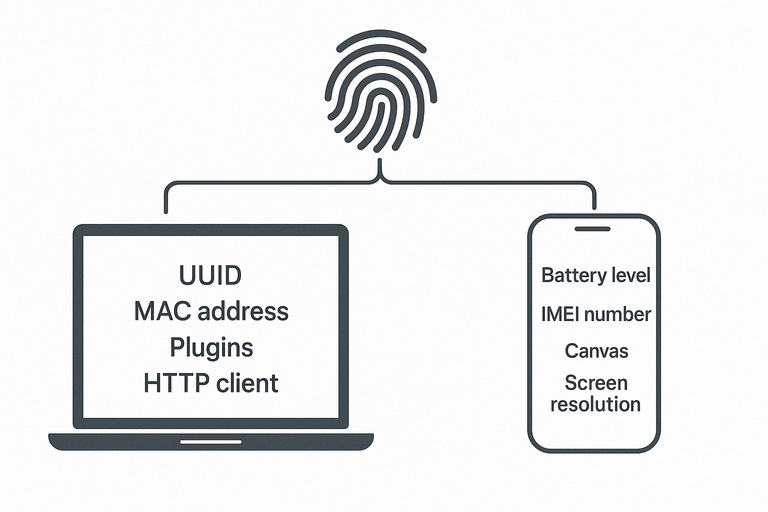 UUID
MAC address
Plugins
HTTP client

Battery level
IMEI number
Canvas
Screen resolution