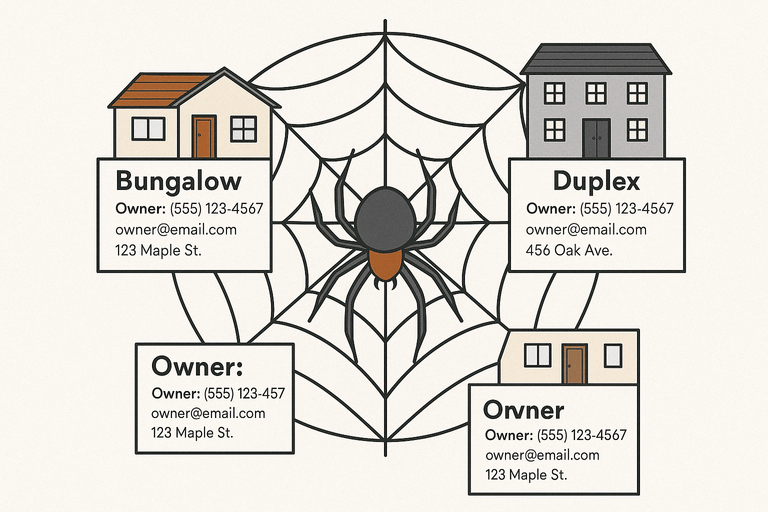 Bungalow
Owner: (555) 123-4567
owner@email.com
123 Maple St.

Duplex
Owner: (555) 123-4567
owner@email.com
456 Oak Ave.

Owner:
Owner: (555) 123-457
owner@email.com
123 Maple St.

Orvner
Owner: (555) 123-4567
owner@email.com
123 Maple St.